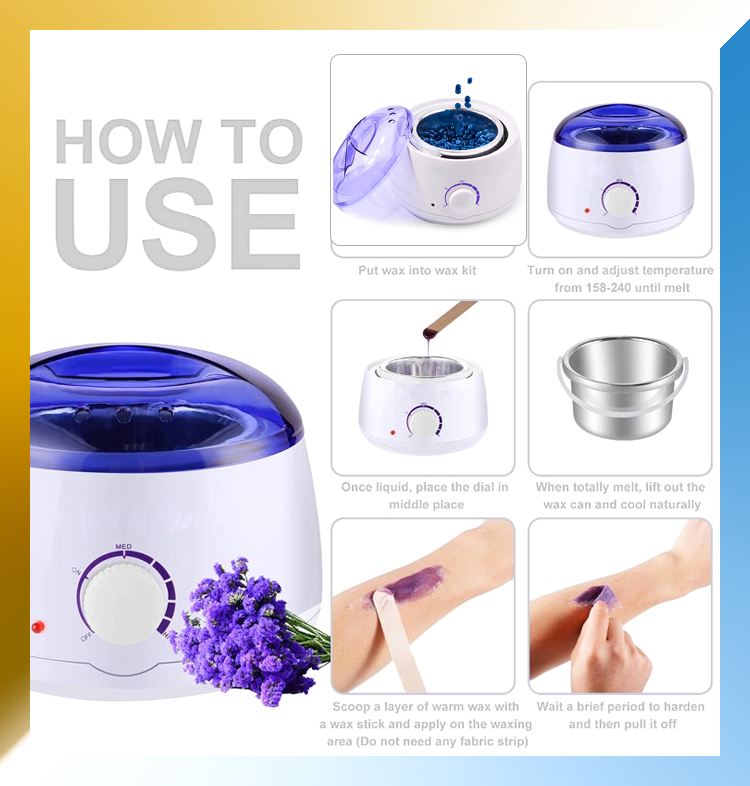 HOW TO USE

Put wax into wax kit

Turn on and adjust temperature from 158-240 until melt

Once liquid, place the dial in middle place

When totally melt, lift out the wax can and cool naturally

Scoop a layer of warm wax with a wax stick and apply on the waxing area (Do not need any fabric strip)

Wait a brief period to harden and then pull it off

MED
ON
OFF
HI